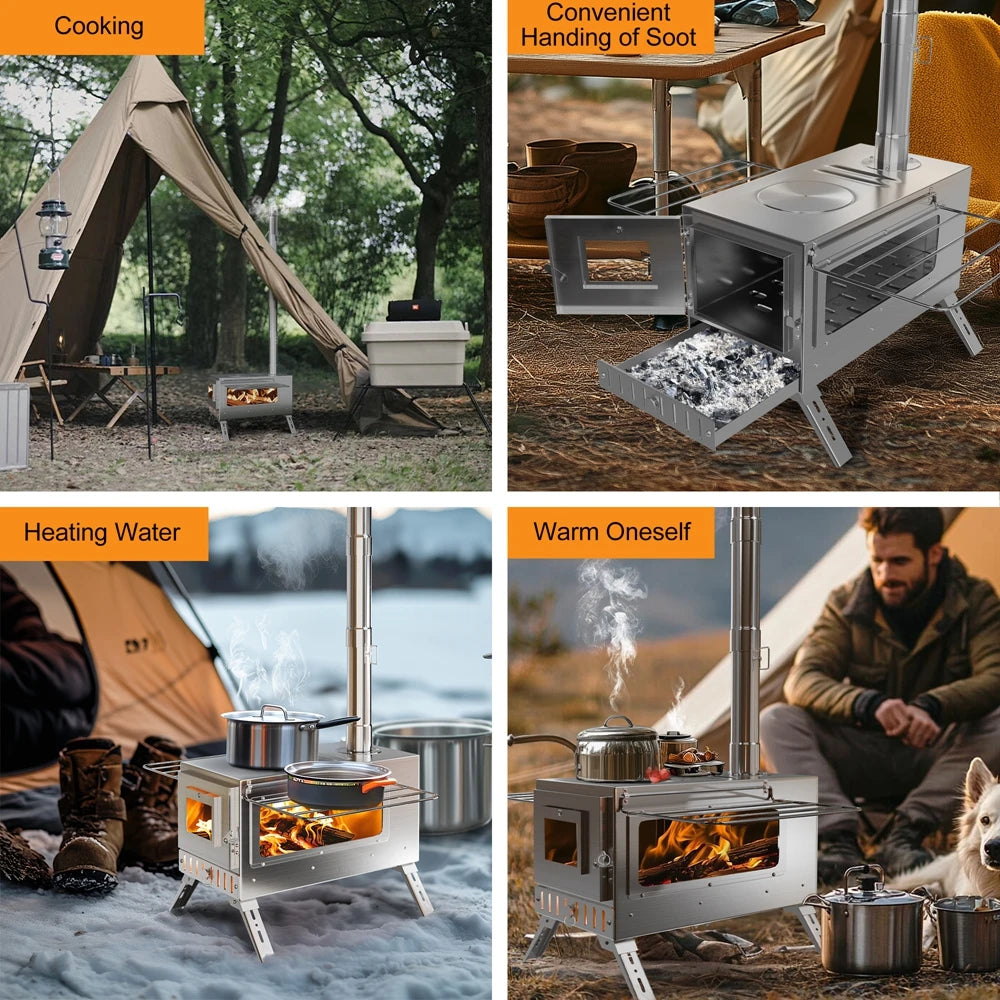 Cooking

Convenient Handing of Soot

Heating Water

Warm Oneself